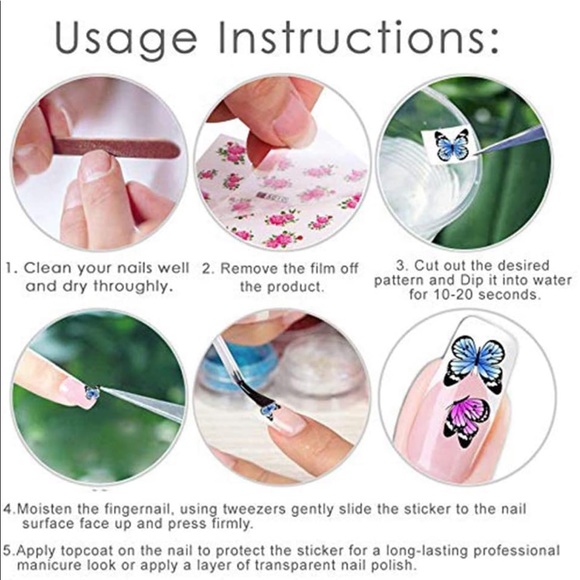 Usage Instructions:

1. Clean your nails well and dry throughly.

2. Remove the film off the product.

3. Cut out the desired pattern and Dip it into water for 10-20 seconds.

4.Moisten the fingernail, using tweezers gently slide the sticker to the nail surface face up and press firmly.

5.Apply topcoat on the nail to protect the sticker for a long-lasting professional manicure look or apply a layer of transparent nail polish.